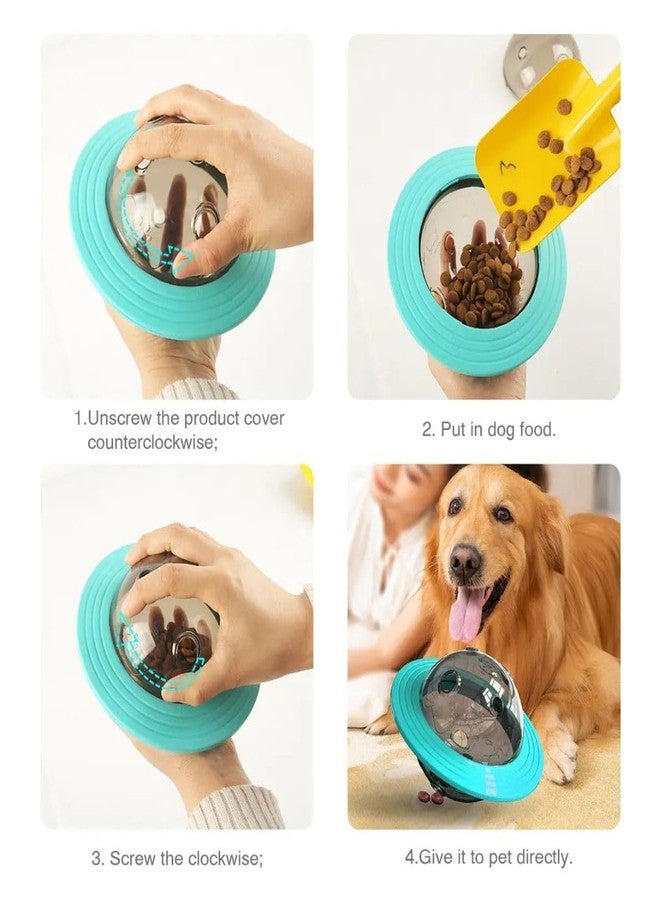 1.Unscrew the product cover counterclockwise;

2. Put in dog food.

3. Screw the clockwise;

4.Give it to pet directly.